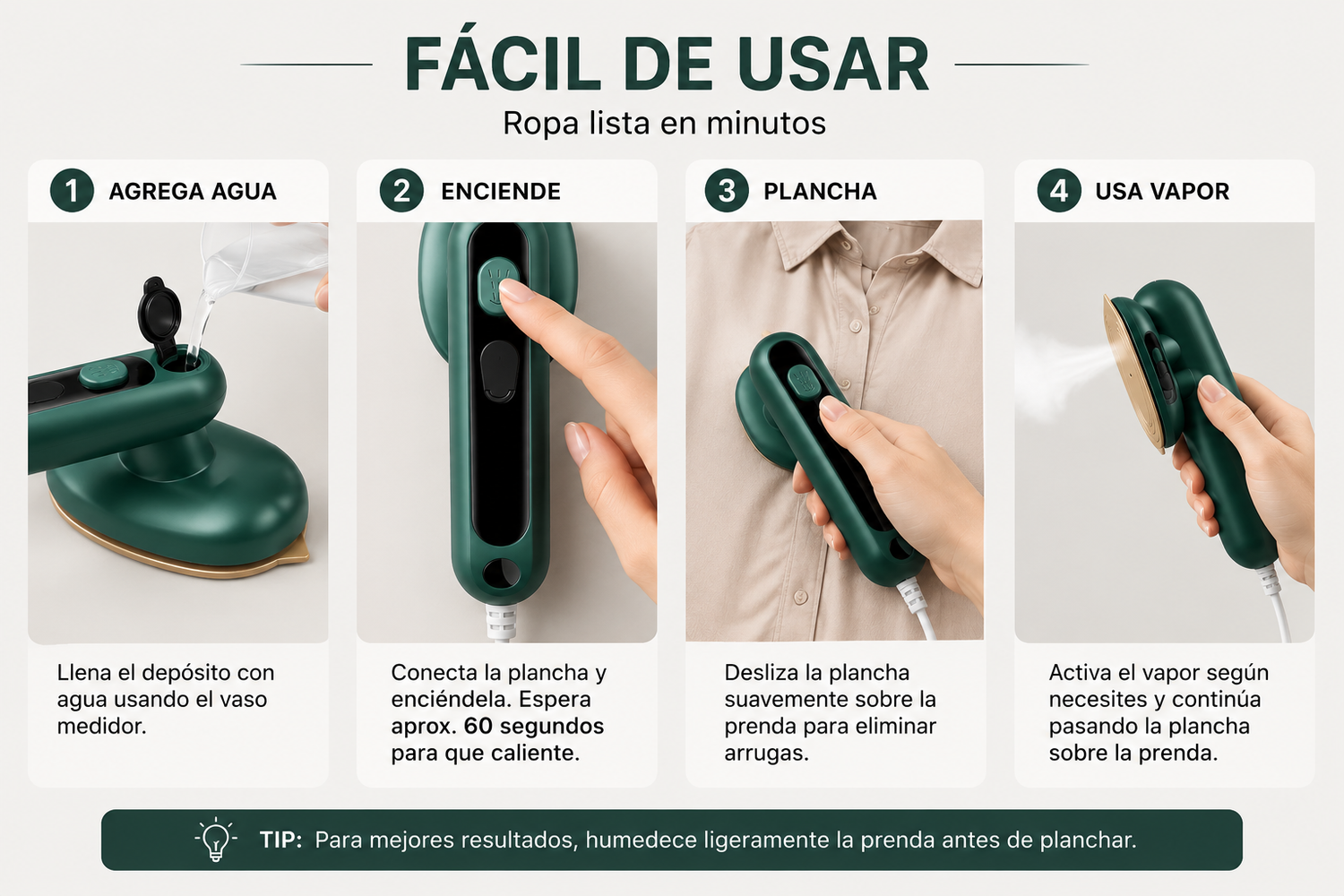 FÁCIL DE USAR

Ropa lista en minutos

1 AGREGA AGUA

Llena el depósito con agua usando el vaso medidor.

2 ENCIENDE

Conecta la plancha y enciéndela. Espera aprox. 60 segundos para que caliente.

3 PLANCHA

Desliza la plancha suavemente sobre la prenda para eliminar arrugas.

4 USA VAPOR

Activa el vapor según necesites y continúa pasando la plancha sobre la prenda.

TIP: Para mejores resultados, humedece ligeramente la prenda antes de planchar.